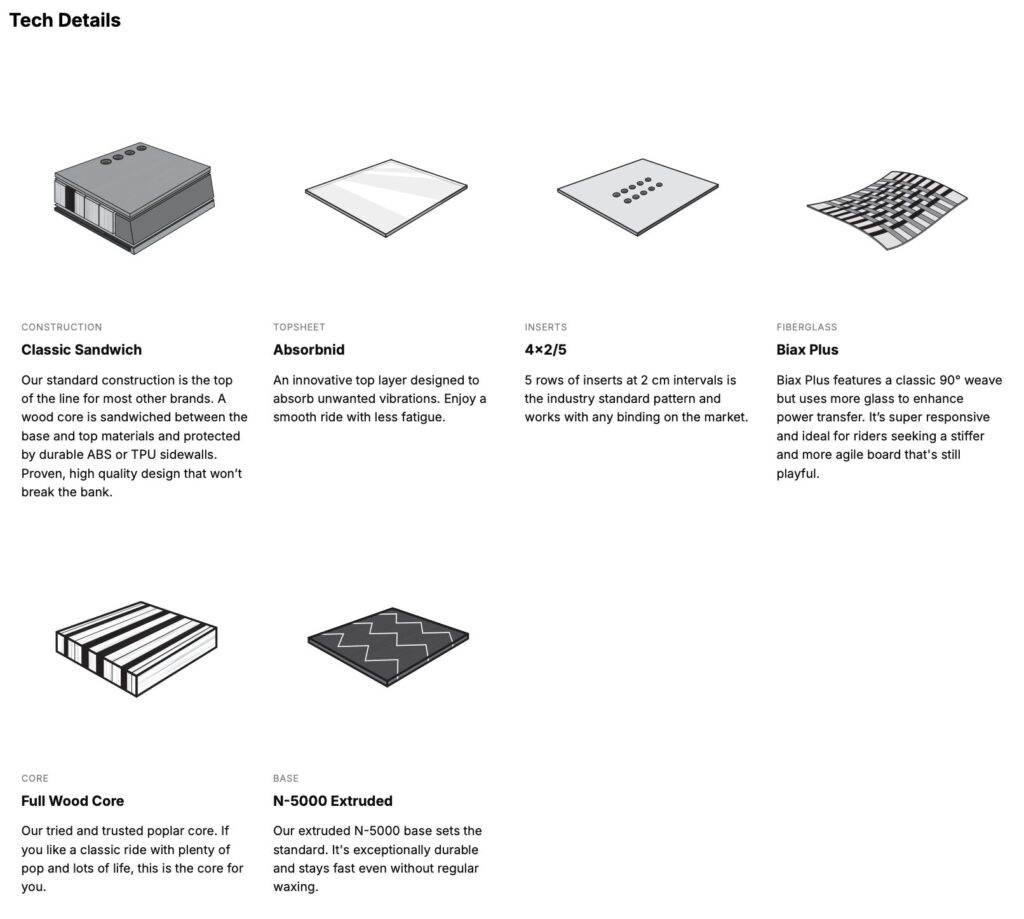 Tech Details

CONSTRUCTION

Classic Sandwich

Our standard construction is the top of the line for most other brands. A wood core is sandwiched between the base and top materials and protected by durable ABS or TPU sidewalls. Proven, high quality design that won't break the bank.

TOPSHEET

Absorbnid

An innovative top layer designed to absorb unwanted vibrations. Enjoy a smooth ride with less fatigue.

INSERTS

4×2/5

5 rows of inserts at 2 cm intervals is the industry standard pattern and works with any binding on the market.

FIBERGLASS

Biax Plus

Biax Plus features a classic 90° weave but uses more glass to enhance power transfer. It's super responsive and ideal for riders seeking a stiffer and more agile board that's still playful.

CORE

Full Wood Core

Our tried and trusted poplar core. If you like a classic ride with plenty of pop and lots of life, this is the core for you.

BASE

N-5000 Extruded

Our extruded N-5000 base sets the standard. It's exceptionally durable and stays fast even without regular waxing.