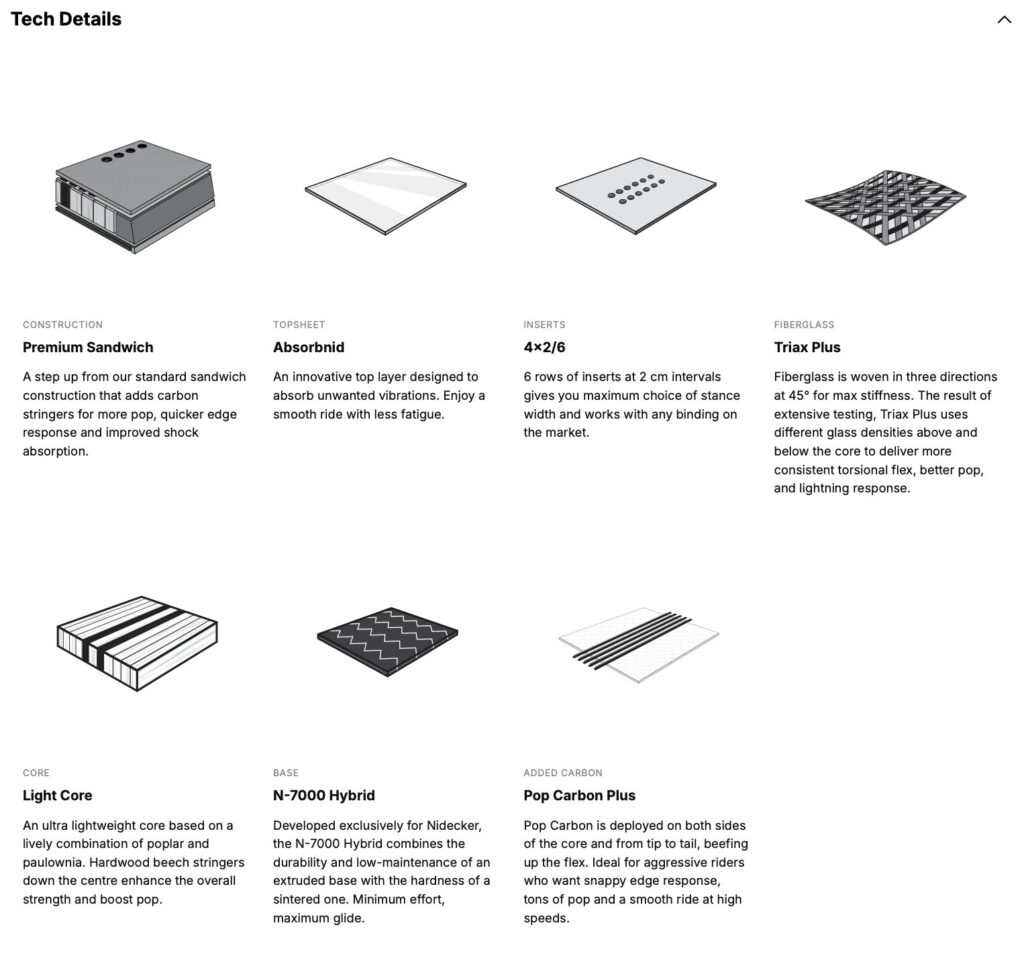 Tech Details

CONSTRUCTION

Premium Sandwich

A step up from our standard sandwich construction that adds carbon stringers for more pop, quicker edge response and improved shock absorption.

TOPSHEET

Absorbnid

An innovative top layer designed to absorb unwanted vibrations. Enjoy a smooth ride with less fatigue.

INSERTS

4×2/6

6 rows of inserts at 2 cm intervals gives you maximum choice of stance width and works with any binding on the market.

FIBERGLASS

Triax Plus

Fiberglass is woven in three directions at 45° for max stiffness. The result of extensive testing, Triax Plus uses different glass densities above and below the core to deliver more consistent torsional flex, better pop, and lightning response.

CORE

Light Core

An ultra lightweight core based on a lively combination of poplar and paulownia. Hardwood beech stringers down the centre enhance the overall strength and boost pop.

BASE

N-7000 Hybrid

Developed exclusively for Nidecker, the N-7000 Hybrid combines the durability and low-maintenance of an extruded base with the hardness of a sintered one. Minimum effort, maximum glide.

ADDED CARBON

Pop Carbon Plus

Pop Carbon is deployed on both sides of the core and from tip to tail, beefing up the flex. Ideal for aggressive riders who want snappy edge response, tons of pop and a smooth ride at high speeds.