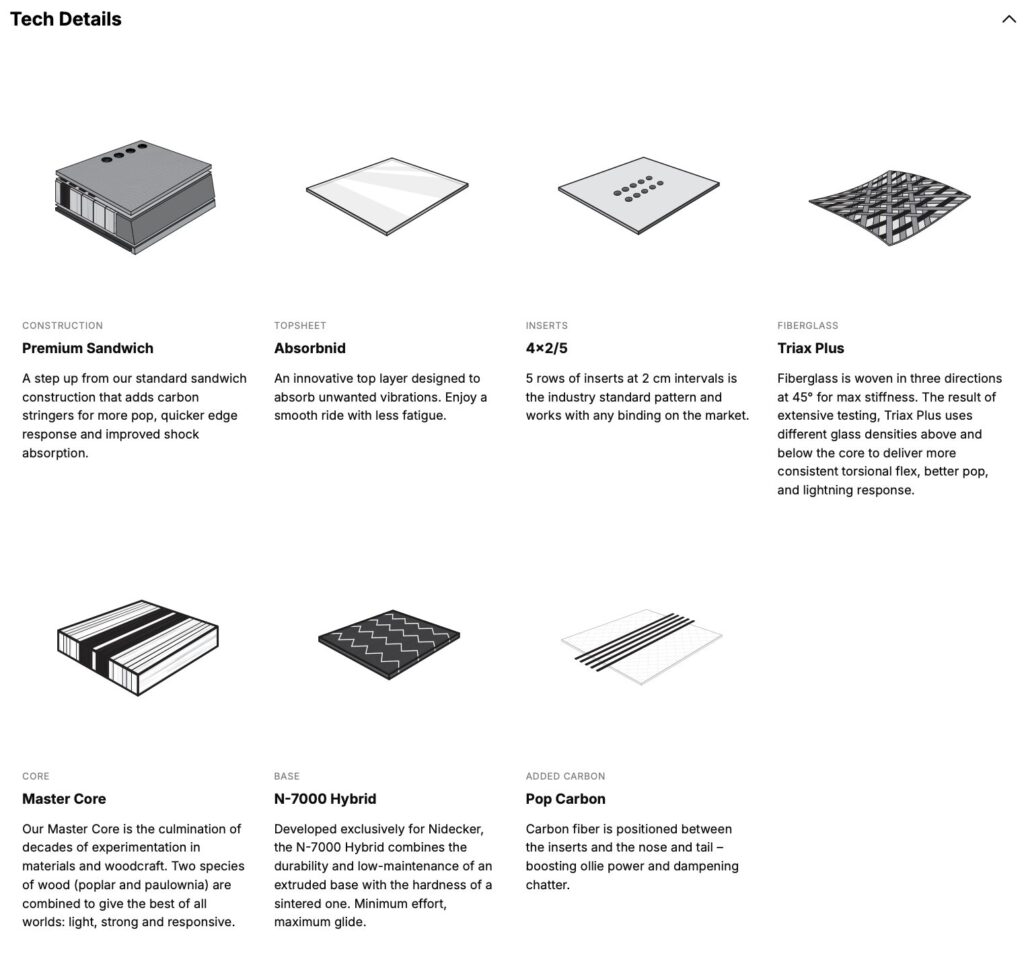 Tech Details

CONSTRUCTION
Premium Sandwich
A step up from our standard sandwich construction that adds carbon stringers for more pop, quicker edge response and improved shock absorption.

TOPSHEET
Absorbnid
An innovative top layer designed to absorb unwanted vibrations. Enjoy a smooth ride with less fatigue.

INSERTS
4×2/5
5 rows of inserts at 2 cm intervals is the industry standard pattern and works with any binding on the market.

FIBERGLASS
Triax Plus
Fiberglass is woven in three directions at 45° for max stiffness. The result of extensive testing, Triax Plus uses different glass densities above and below the core to deliver more consistent torsional flex, better pop, and lightning response.

CORE
Master Core
Our Master Core is the culmination of decades of experimentation in materials and woodcraft. Two species of wood (poplar and paulownia) are combined to give the best of all worlds: light, strong and responsive.

BASE
N-7000 Hybrid
Developed exclusively for Nidecker, the N-7000 Hybrid combines the durability and low-maintenance of an extruded base with the hardness of a sintered one. Minimum effort, maximum glide.

ADDED CARBON
Pop Carbon
Carbon fiber is positioned between the inserts and the nose and tail – boosting ollie power and dampening chatter.