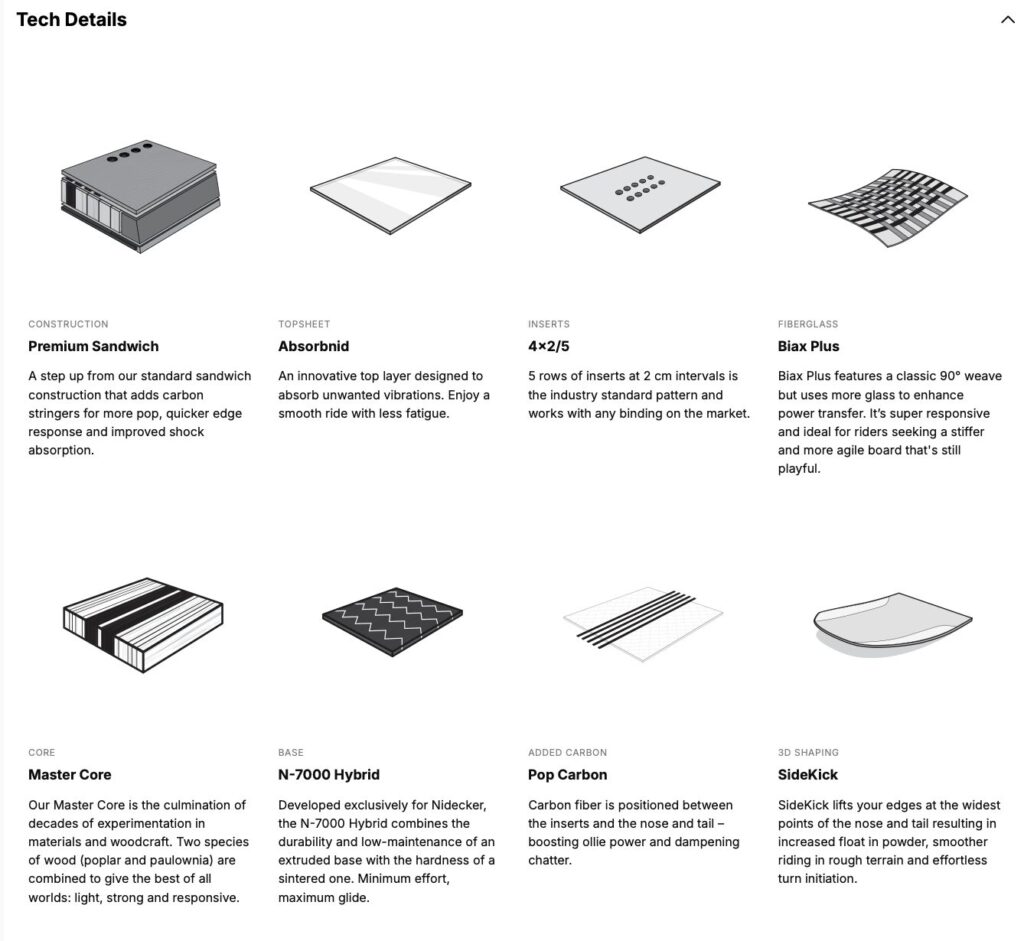 Tech Details

CONSTRUCTION
Premium Sandwich
A step up from our standard sandwich construction that adds carbon stringers for more pop, quicker edge response and improved shock absorption.

TOPSHEET
Absorbnid
An innovative top layer designed to absorb unwanted vibrations. Enjoy a smooth ride with less fatigue.

INSERTS
4×2/5
5 rows of inserts at 2 cm intervals is the industry standard pattern and works with any binding on the market.

FIBERGLASS
Biax Plus
Biax Plus features a classic 90° weave but uses more glass to enhance power transfer. It's super responsive and ideal for riders seeking a stiffer and more agile board that's still playful.

CORE
Master Core
Our Master Core is the culmination of decades of experimentation in materials and woodcraft. Two species of wood (poplar and paulownia) are combined to give the best of all worlds: light, strong and responsive.

BASE
N-7000 Hybrid
Developed exclusively for Nidecker, the N-7000 Hybrid combines the durability and low-maintenance of an extruded base with the hardness of a sintered one. Minimum effort, maximum glide.

ADDED CARBON
Pop Carbon
Carbon fiber is positioned between the inserts and the nose and tail – boosting ollie power and dampening chatter.

3D SHAPING
SideKick
SideKick lifts your edges at the widest points of the nose and tail resulting in increased float in powder, smoother riding in rough terrain and effortless turn initiation.