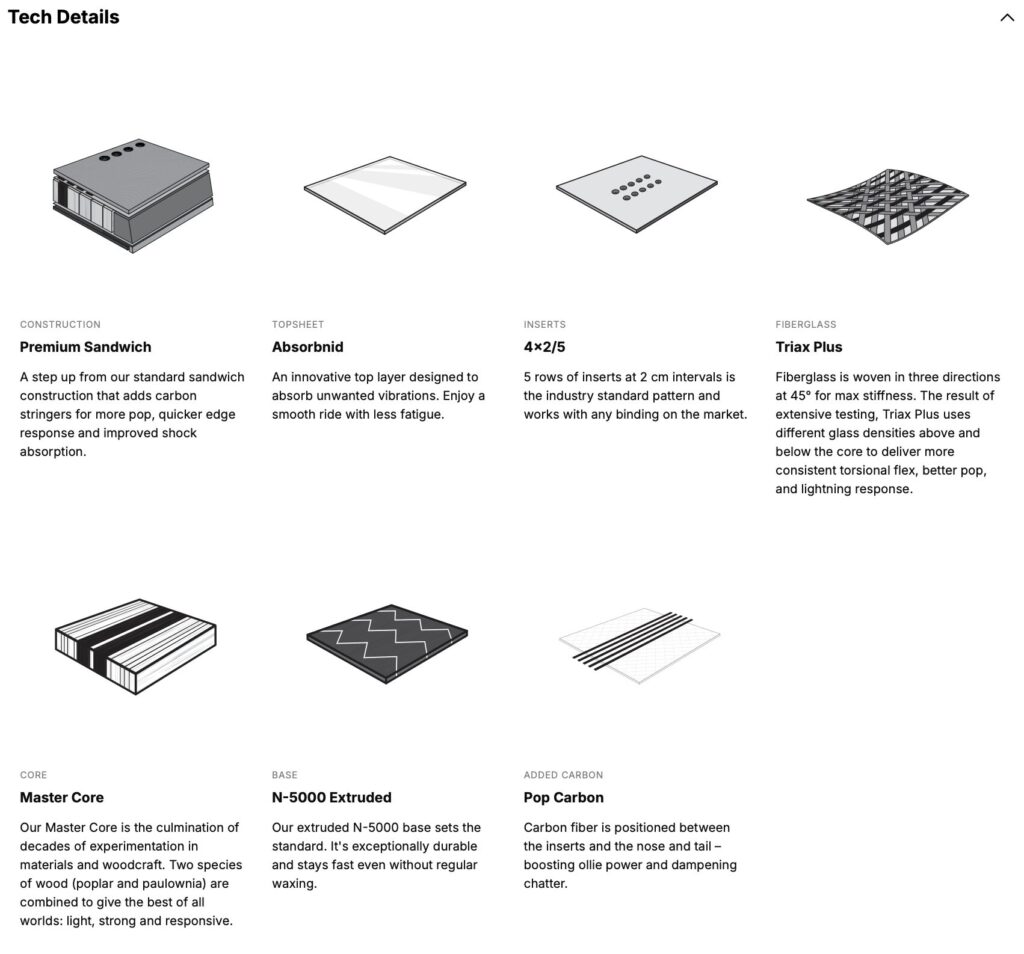 Tech Details

CONSTRUCTION
Premium Sandwich
A step up from our standard sandwich construction that adds carbon stringers for more pop, quicker edge response and improved shock absorption.

TOPSHEET
Absorbnid
An innovative top layer designed to absorb unwanted vibrations. Enjoy a smooth ride with less fatigue.

INSERTS
4×2/5
5 rows of inserts at 2 cm intervals is the industry standard pattern and works with any binding on the market.

FIBERGLASS
Triax Plus
Fiberglass is woven in three directions at 45° for max stiffness. The result of extensive testing, Triax Plus uses different glass densities above and below the core to deliver more consistent torsional flex, better pop, and lightning response.

CORE
Master Core
Our Master Core is the culmination of decades of experimentation in materials and woodcraft. Two species of wood (poplar and paulownia) are combined to give the best of all worlds: light, strong and responsive.

BASE
N-5000 Extruded
Our extruded N-5000 base sets the standard. It's exceptionally durable and stays fast even without regular waxing.

ADDED CARBON
Pop Carbon
Carbon fiber is positioned between the inserts and the nose and tail – boosting ollie power and dampening chatter.